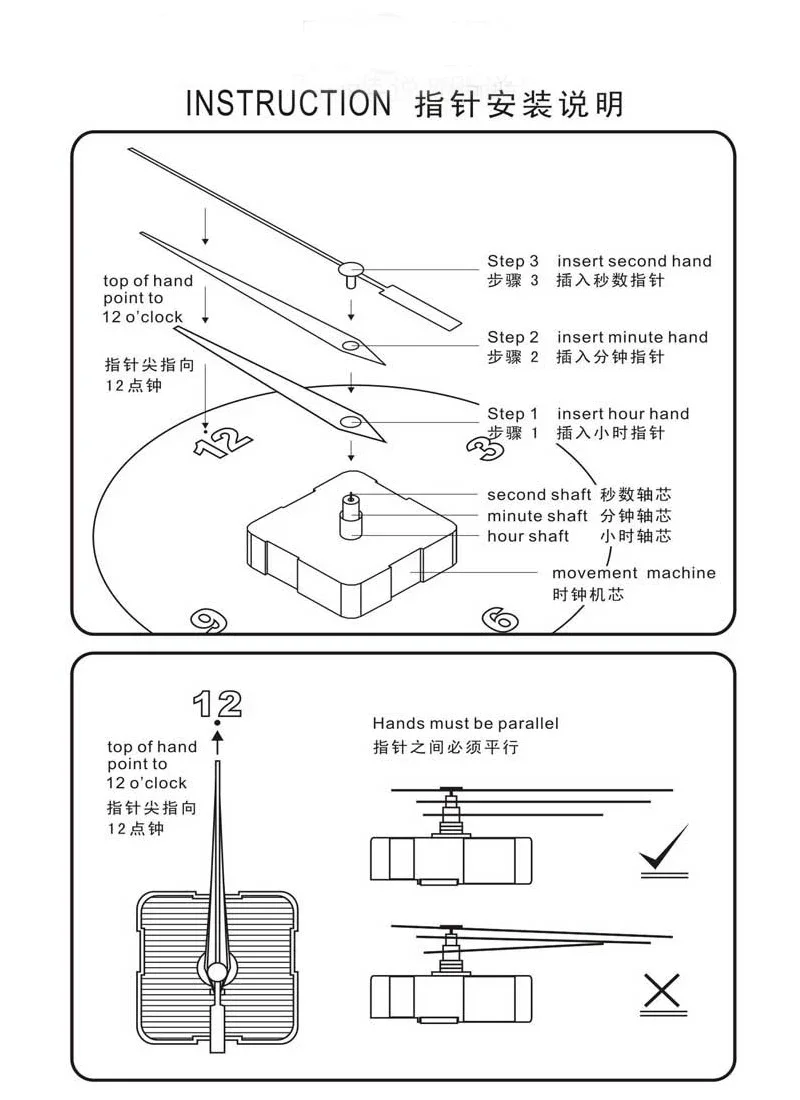 INSTRUCTION 指针安装说明

top of hand point to 12 o'clock

指针尖指向 12点钟

Step 3 insert second hand
步骤 3 插入秒数指针

Step 2 insert minute hand
步骤 2 插入分钟指针

Step 1 insert hour hand
步骤 1 插入小时指针

12

3

second shaft 秒数轴芯
minute shaft 分钟轴芯
hour shaft 小时轴芯

movement machine
时钟机芯

9

6

12

top of hand point to 12 o'clock

指针尖指向 12点钟

Hands must be parallel
指针之间必须平行